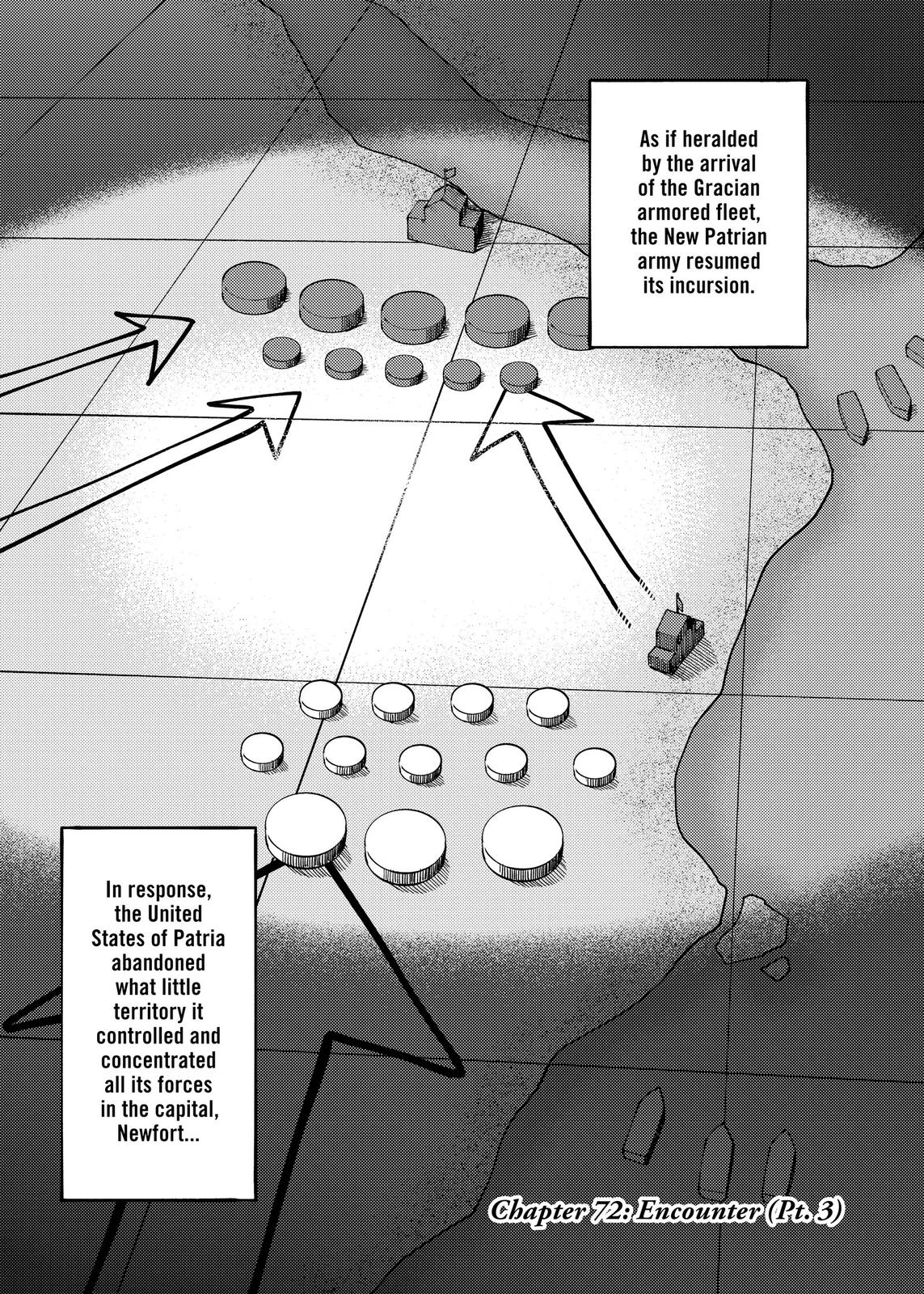 As if heralded by the arrival of the Gracian armored fleet, the New Patrian army resumed its incursion.

In response, the United States of Patria abandoned what little territory it controlled and concentrated all its forces in the capital, Newfort...

Chapter 72: Encounter (Pt. 3)